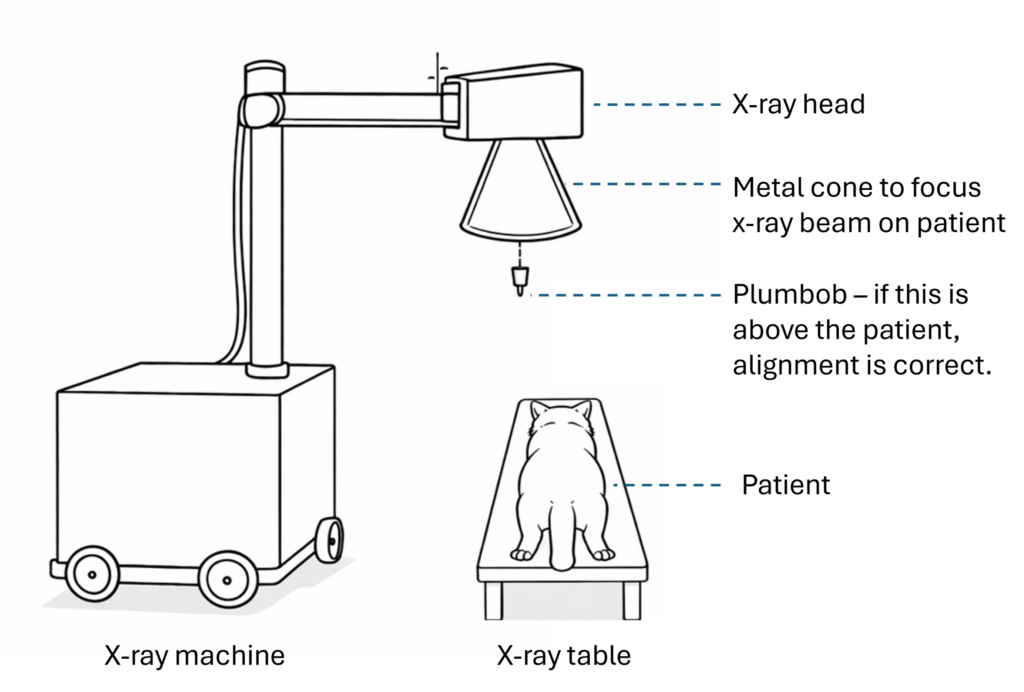 X-ray head

Metal cone to focus x-ray beam on patient

Plumbob – if this is above the patient, alignment is correct.

Patient

X-ray machine

X-ray table